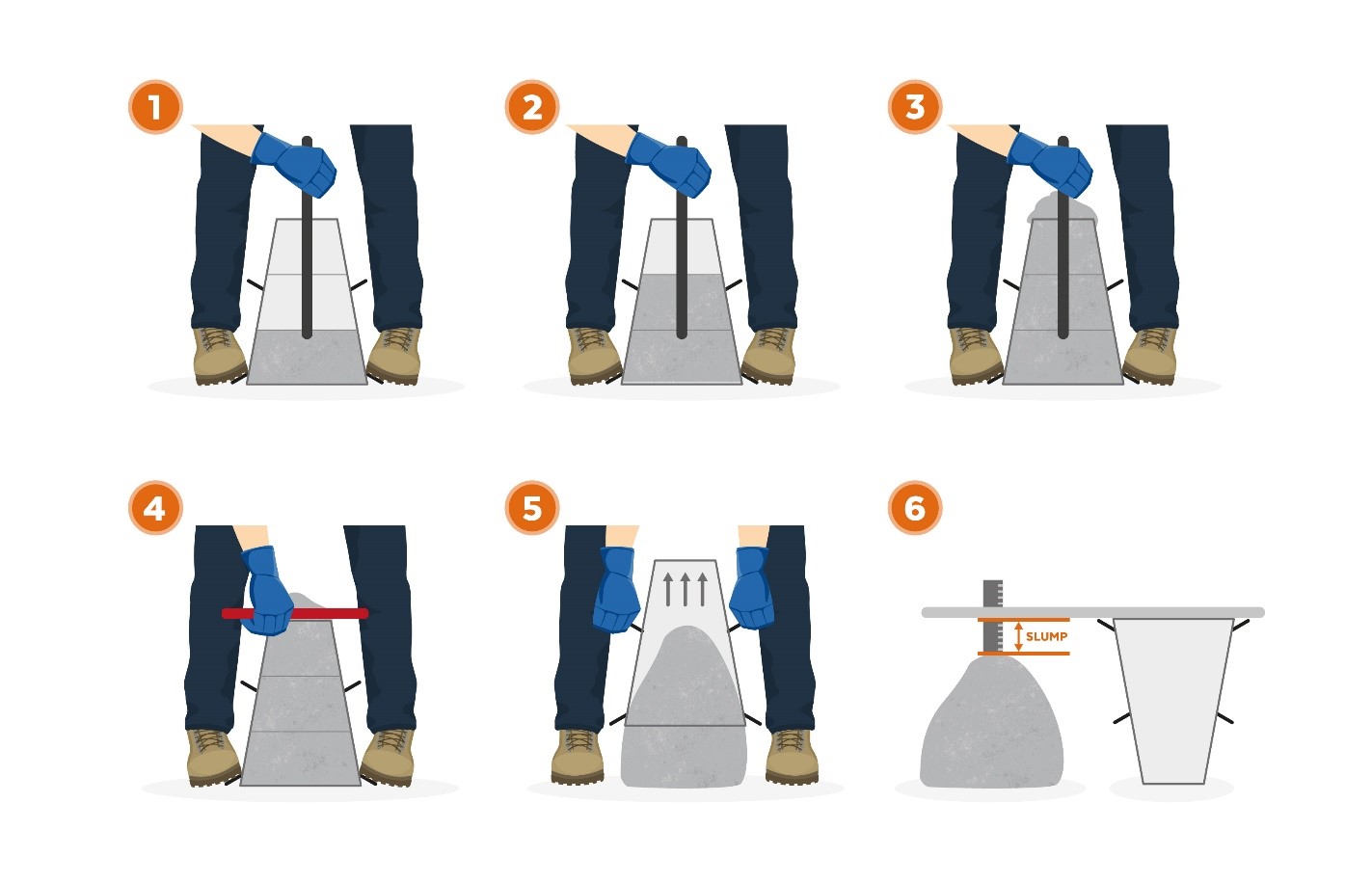 1

2

3

4

5

6

SLUMP